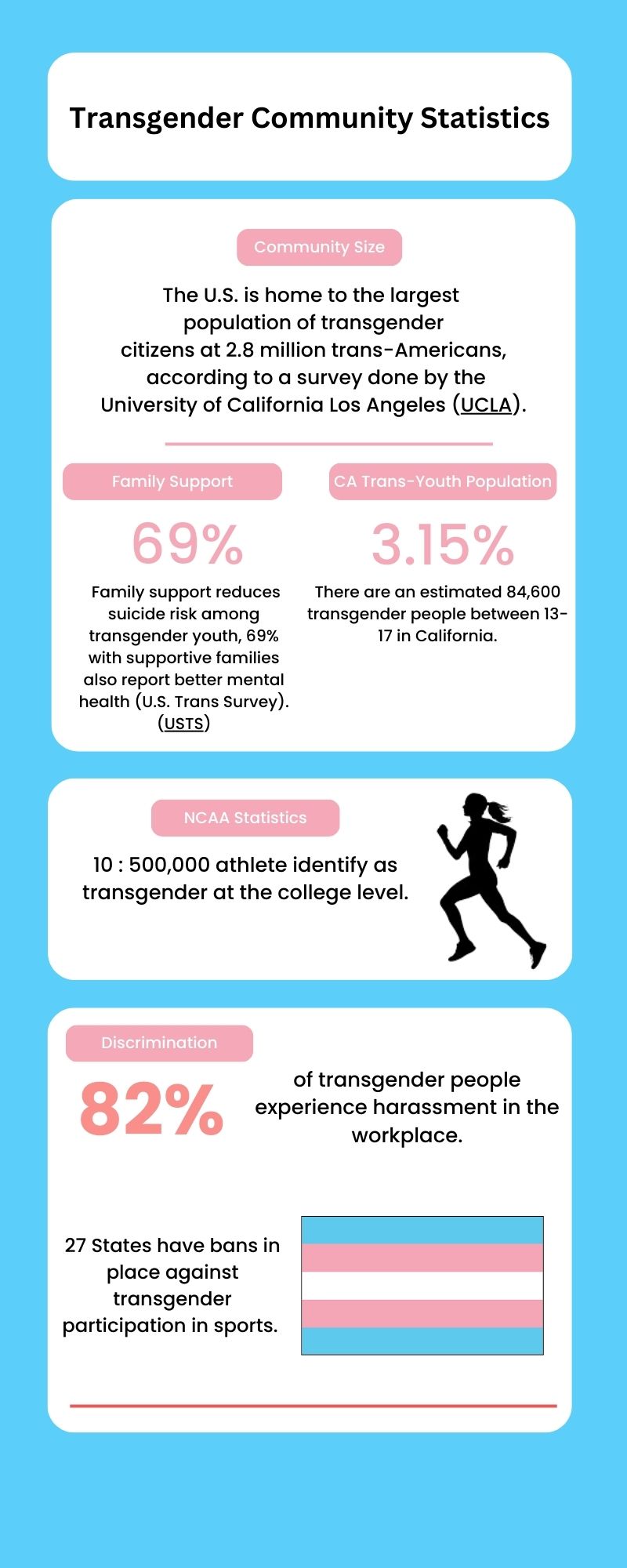 Transgender Community Statistics

Community Size

The U.S. is home to the largest population of transgender citizens at 2.8 million trans-Americans, according to a survey done by the University of California Los Angeles (UCLA).

Family Support

69%

Family support reduces suicide risk among transgender youth, 69% with supportive families also report better mental health (U.S. Trans Survey). (USTS)

CA Trans-Youth Population

3.15%

There are an estimated 84,600 transgender people between 13-17 in California.

NCAA Statistics

10 : 500,000 athlete identify as transgender at the college level.

Discrimination

82%

of transgender people experience harassment in the workplace.

27 States have bans in place against transgender participation in sports.