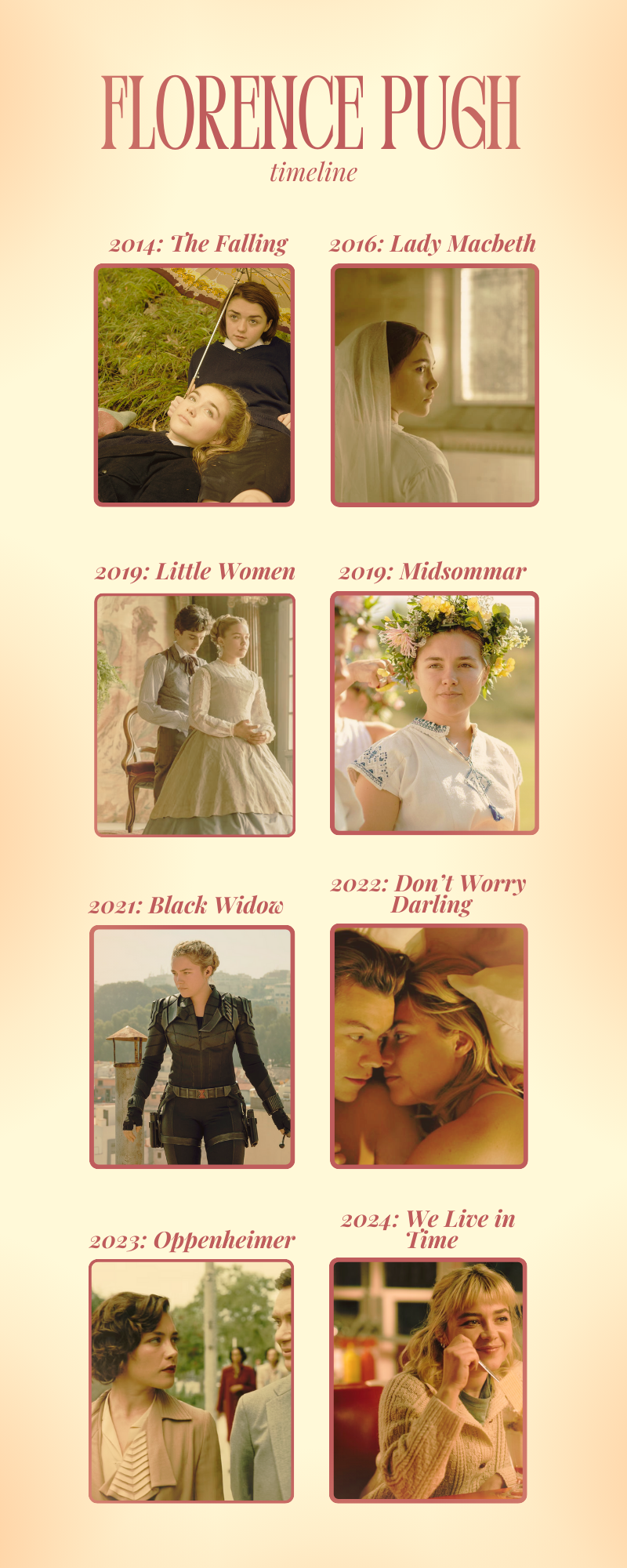 FLORENCE PUGH
timeline

2014: The Falling

2016: Lady Macbeth

2019: Little Women

2019: Midsommar

2021: Black Widow

2022: Don't Worry Darling

2023: Oppenheimer

2024: We Live in Time