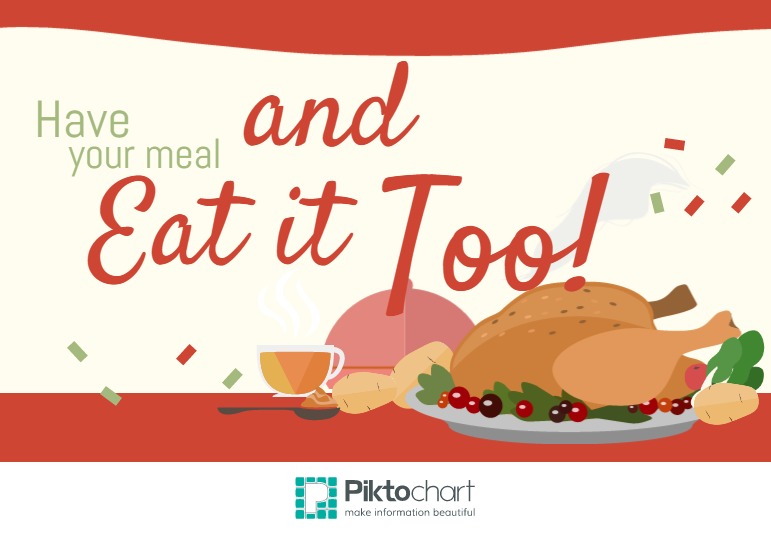 Have your meal and Eat it Too!

Piktochart
make information beautiful