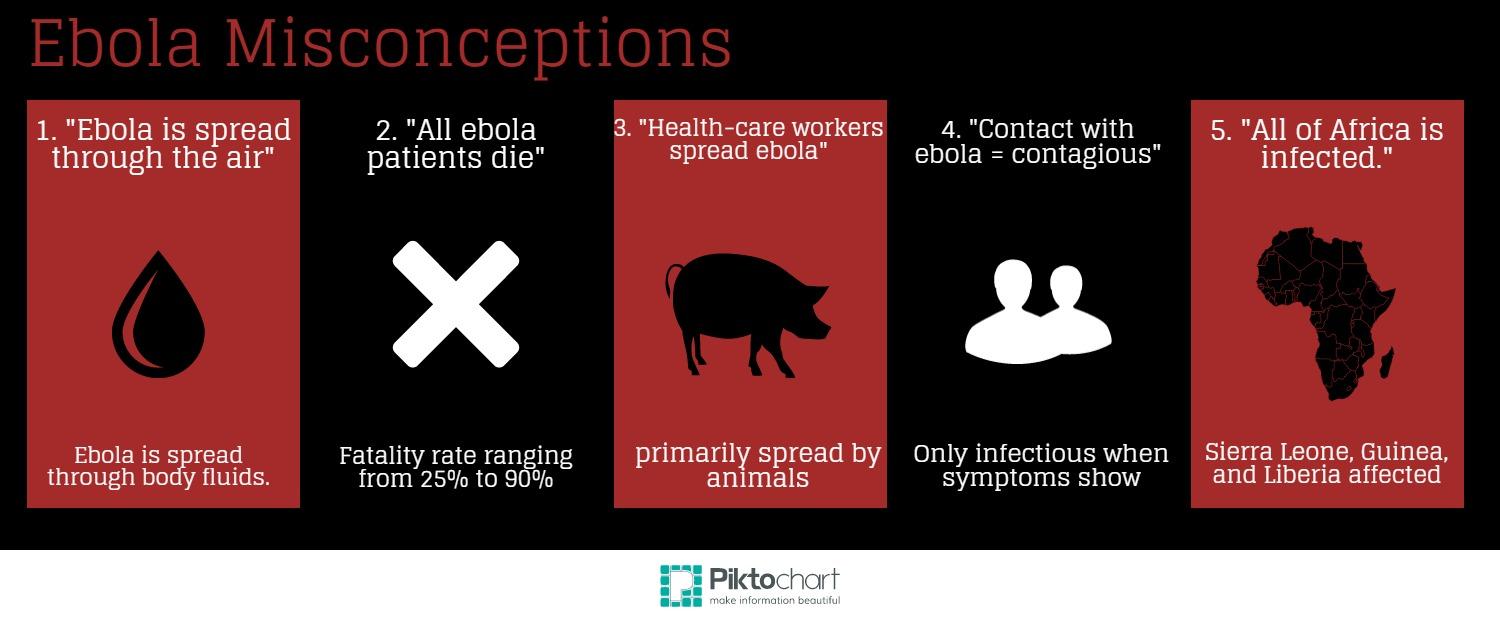 Ebola Misconceptions

1. "Ebola is spread through the air"

Ebola is spread through body fluids.

2. "All ebola patients die"

Fatality rate ranging from 25% to 90%

3. "Health-care workers spread ebola"

primarily spread by animals

4. "Contact with ebola = contagious"

Only infectious when symptoms show

5. "All of Africa is infected."

Sierra Leone, Guinea, and Liberia affected

Piktochart
make information beautiful