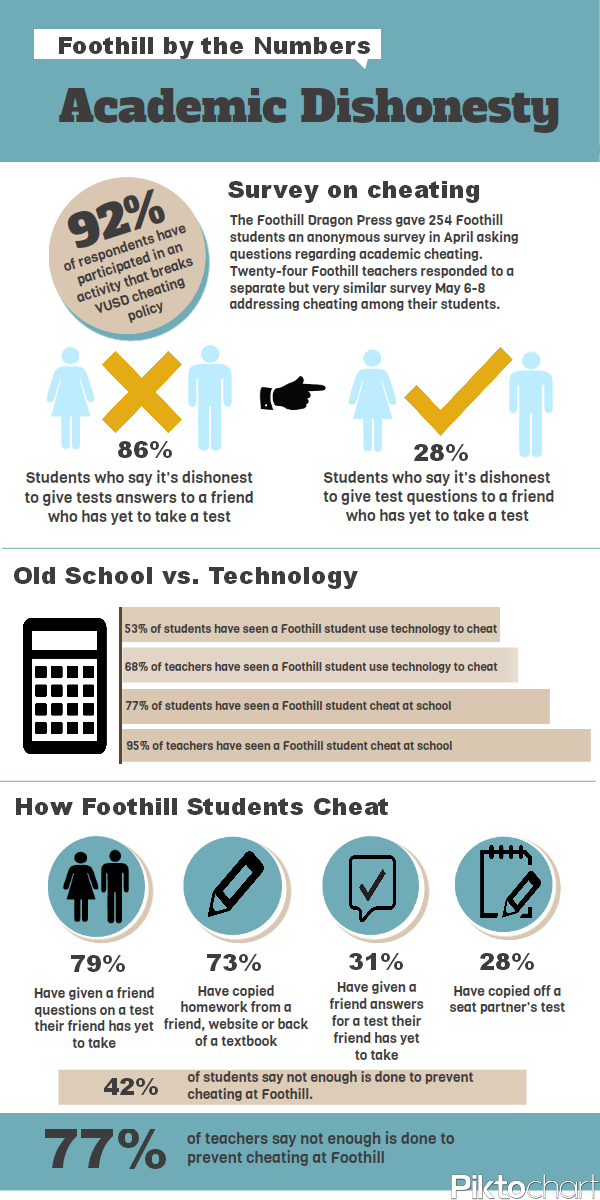 Foothill by the Numbers

Academic Dishonesty

92% of respondents have participated in an activity that breaks VUSD cheating policy

Survey on cheating

The Foothill Dragon Press gave 254 Foothill students an anonymous survey in April asking questions regarding academic cheating. Twenty-four Foothill teachers responded to a separate but very similar survey May 6-8 addressing cheating among their students.

86%

Students who say it's dishonest to give tests answers to a friend who has yet to take a test

28%

Students who say it's dishonest to give test questions to a friend who has yet to take a test

Old School vs. Technology

53% of students have seen a Foothill student use technology to cheat

68% of teachers have seen a Foothill student use technology to cheat

77% of students have seen a Foothill student cheat at school

95% of teachers have seen a Foothill student cheat at school

How Foothill Students Cheat

79%

Have given a friend questions on a test their friend has yet to take

73%

Have copied homework from a friend, website or back of a textbook

31%

Have given a friend answers for a test their friend has yet to take

28%

Have copied off a seat partner's test

42% of students say not enough is done to prevent cheating at Foothill.

77% of teachers say not enough is done to prevent cheating at Foothill

Piktochart